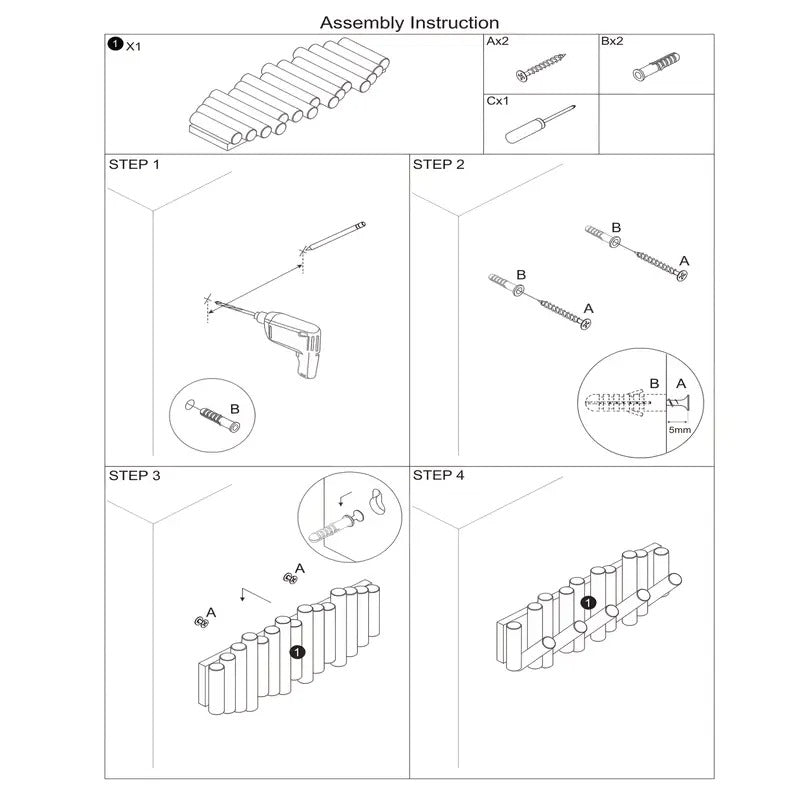 Assembly Instruction

1 X1

Ax2

Bx2

Cx1

STEP 1

B

STEP 2

B

A

B

A

B A

5mm

STEP 3

A

A

1

STEP 4

1